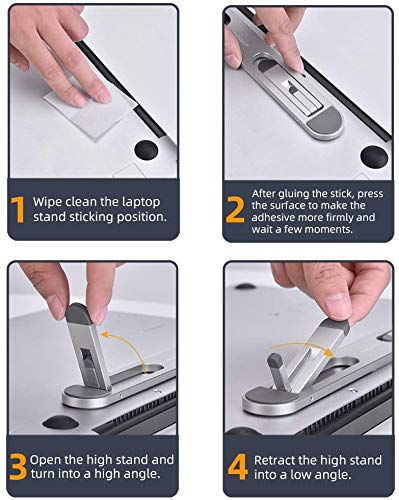 1 Wipe clean the laptop stand sticking position.

2 After gluing the stick, press the surface to make the adhesive more firmly and wait a few moments.

3 Open the high stand and turn into a high angle.

4 Retract the high stand into a low angle.